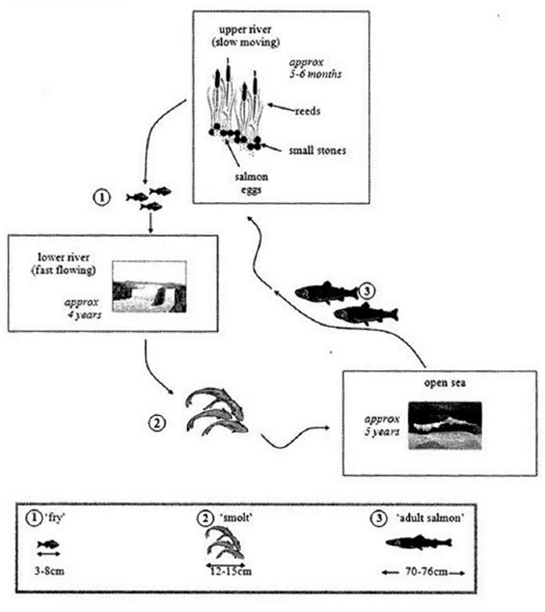 upper river
(slow moving)

approx
5-6 months

reeds

small stones

salmon
eggs

①

lower river
(fast flowing)

approx
4 years

③

②

open sea

approx
5 years

① 'fry'

3-8cm

② 'smolt'

12-15cm

③ 'adult salmon'

70-76cm